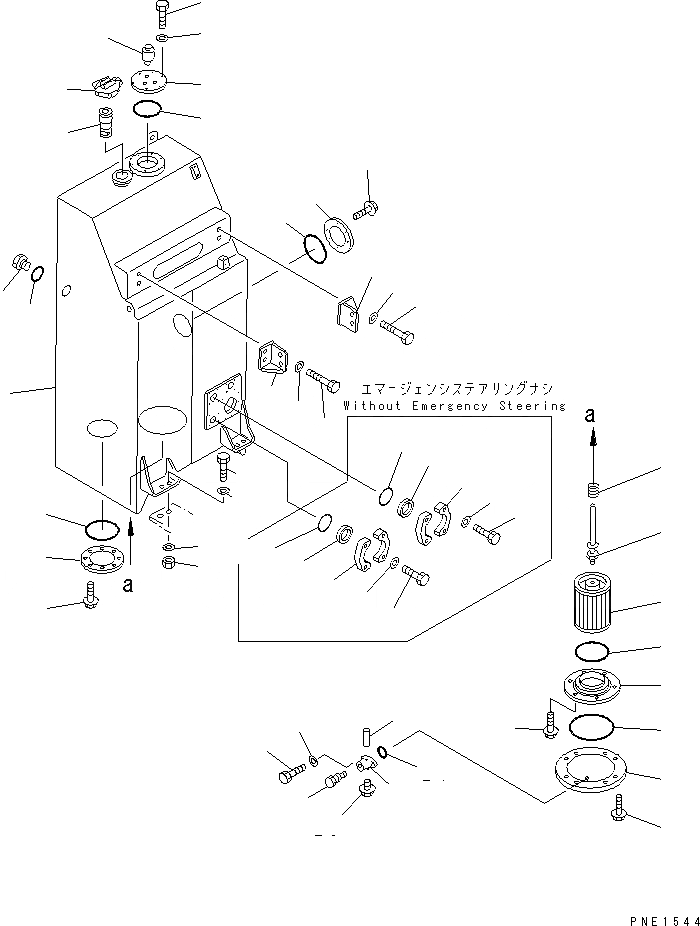 エマージェンシステアリングナシ
Without Emergency Steering

a

a

PNE1544