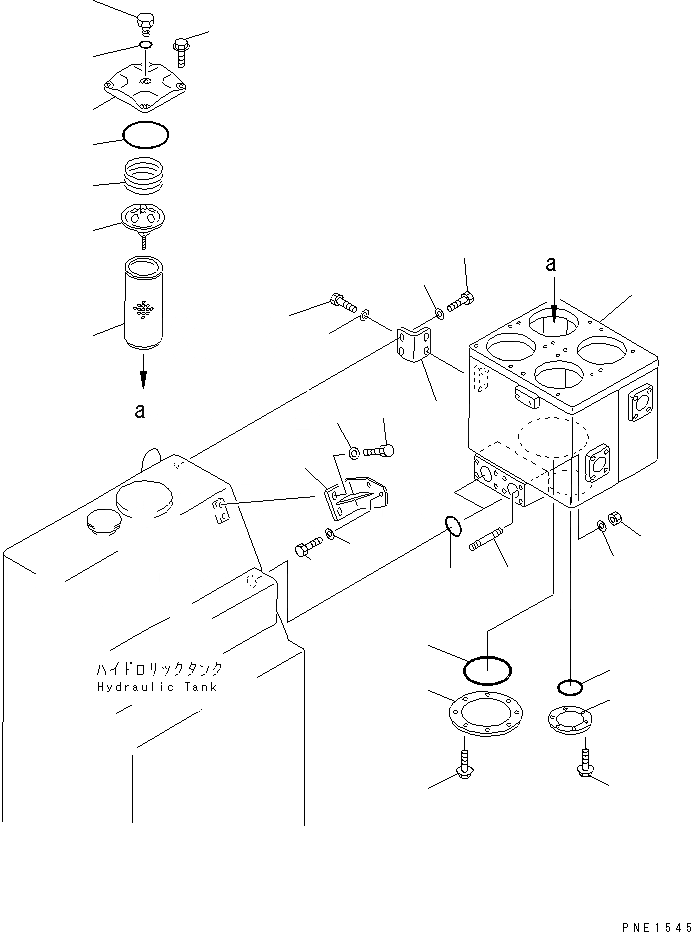 a

a

ハイドロリックタンク
Hydraulic Tank

PNE1545