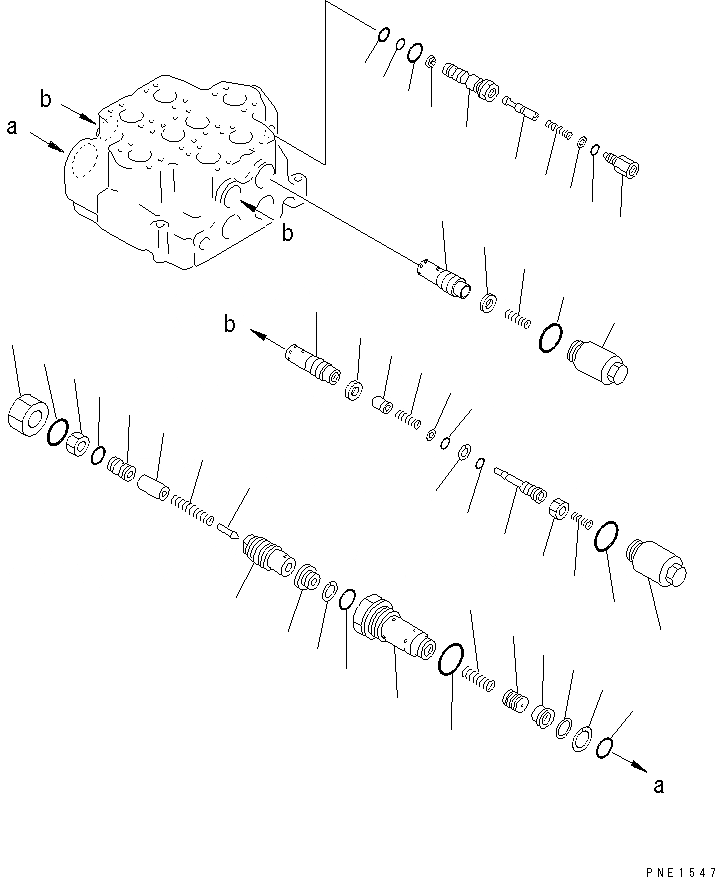 b
a
b
b
a
PNE1547