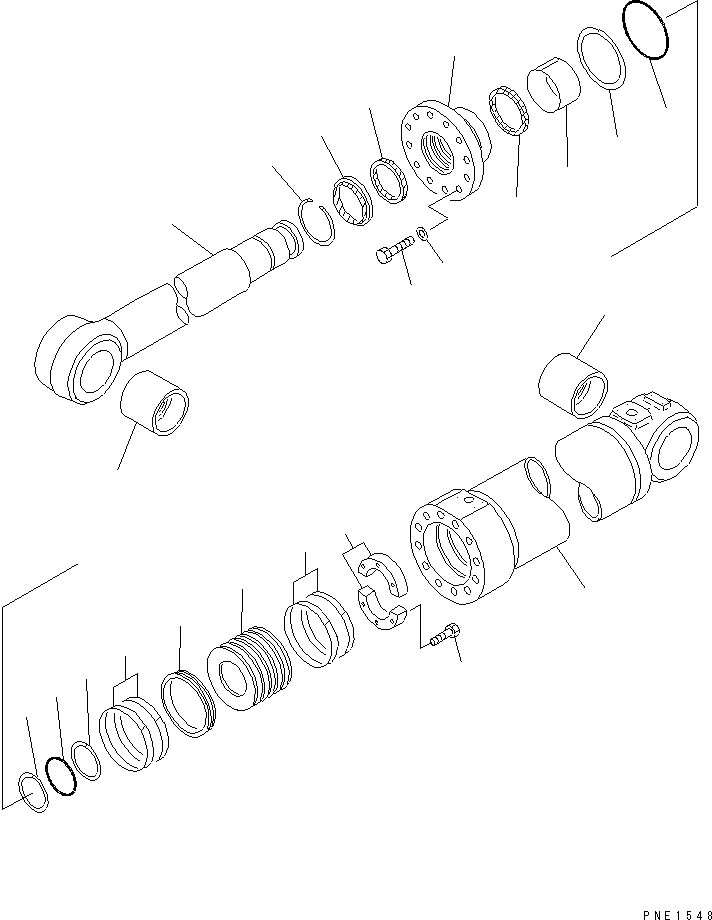 PNE1548