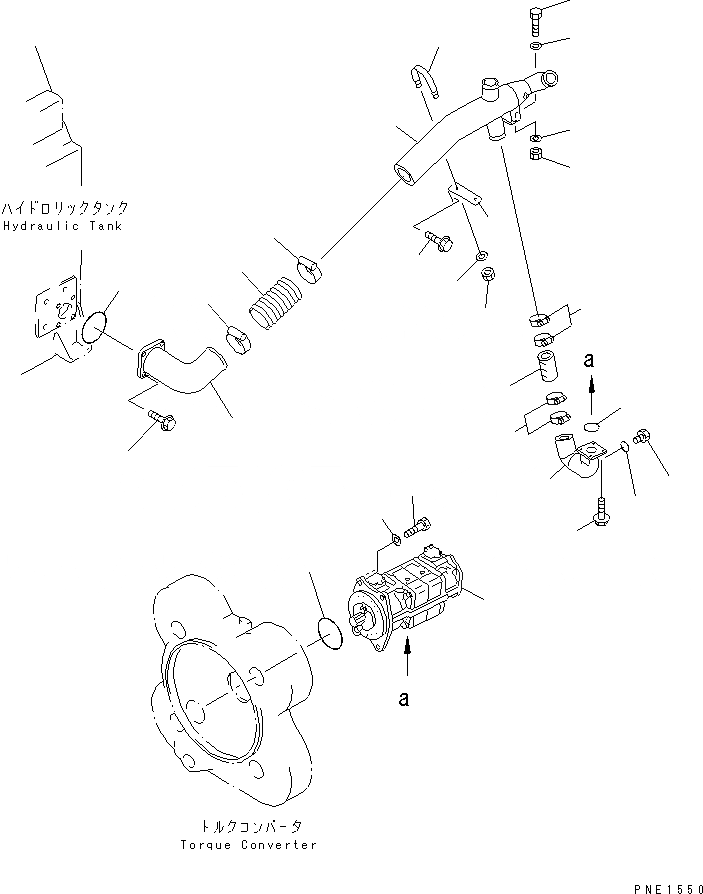 ハイドロリックタンク
Hydraulic Tank

a

a

トルクコンバータ
Torque Converter

PNE1550