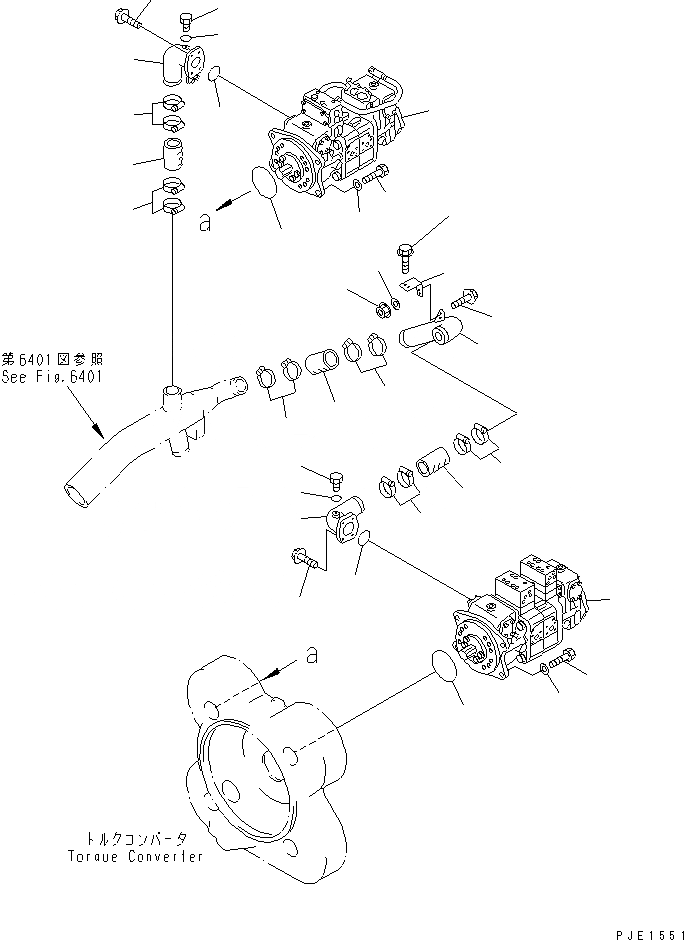 a

第6401図参照
See Fig.6401

a

トルクコンバータ
Torque Converter

PJE1551