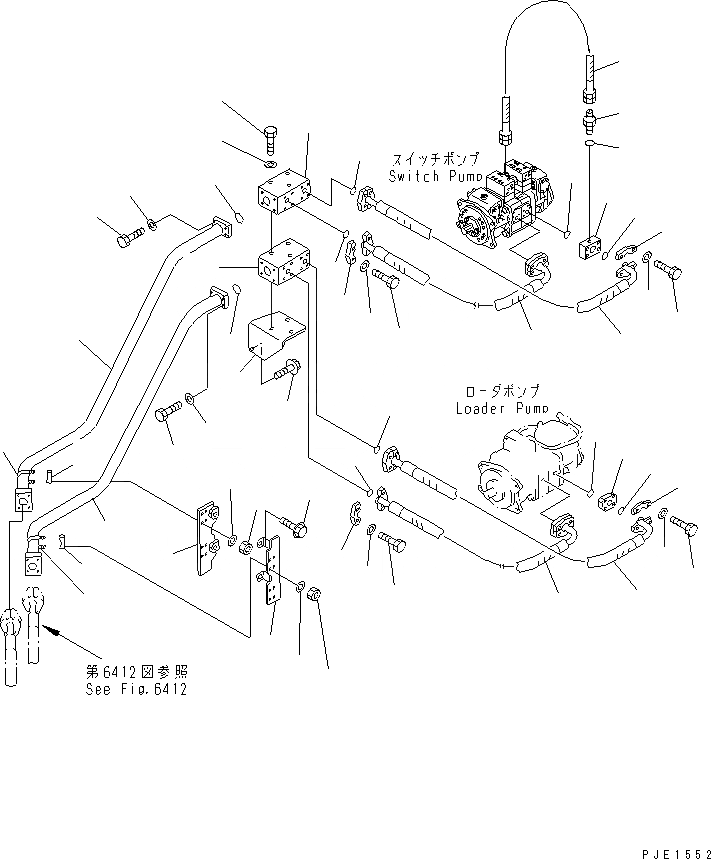 スイッチポンプ
Switch Pump

ローダポンプ
Loader Pump

第6412図参照
See Fig.6412

PJE1552