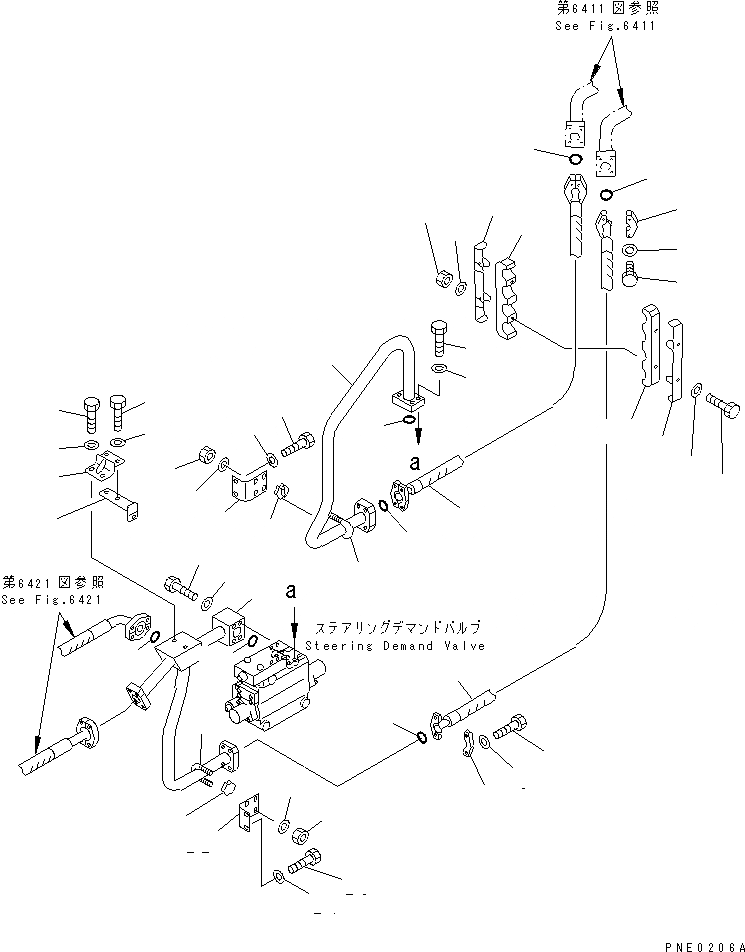 第6411図参照
See Fig.6411

a

第6421図参照
See Fig.6421

a

ステアリングデマンドバルブ
Steering Demand Valve

PNE0206A