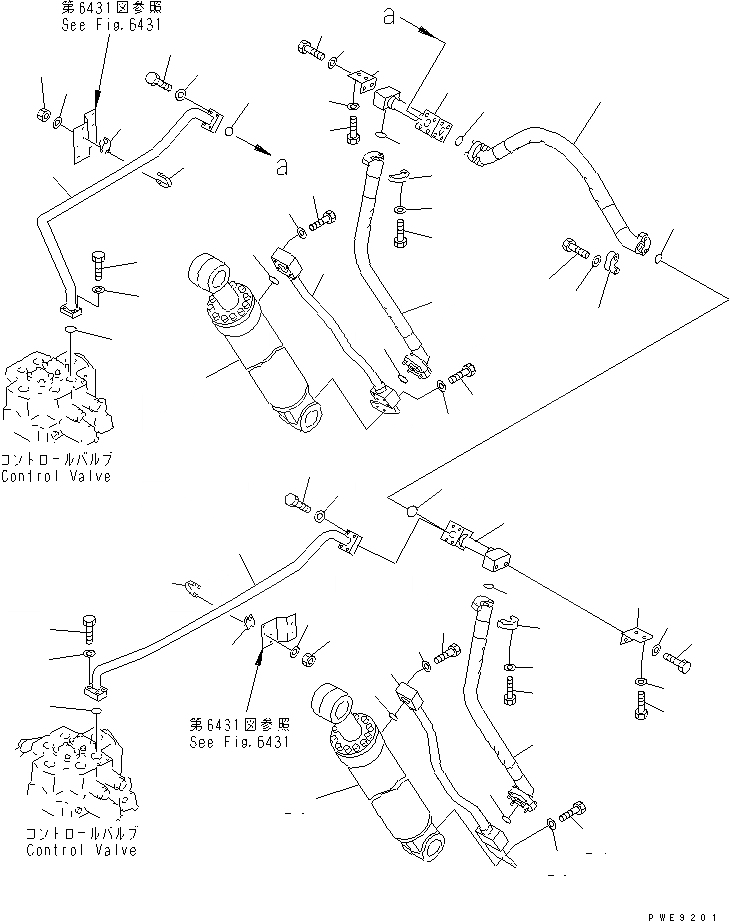 第6431図参照
See Fig.6431

a

a

コントロールバルブ
Control Valve

第6431図参照
See Fig.6431

コントロールバルブ
Control Valve

PWE9201