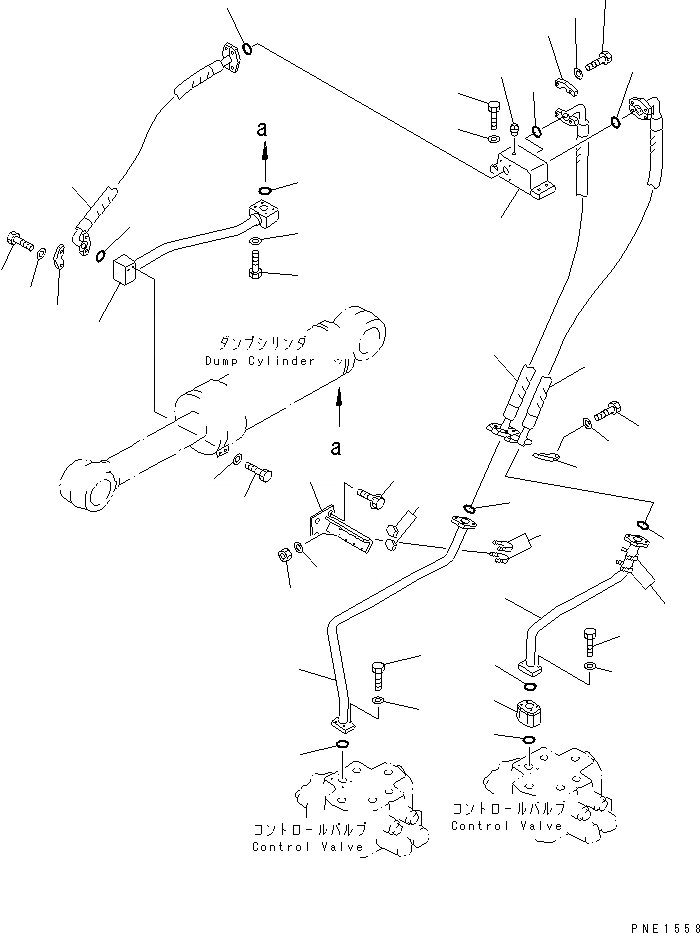 a

ダンプシリンダ
Dump Cylinder

a

コントロールバルブ
Control Valve

コントロールバルブ
Control Valve

PNE1558