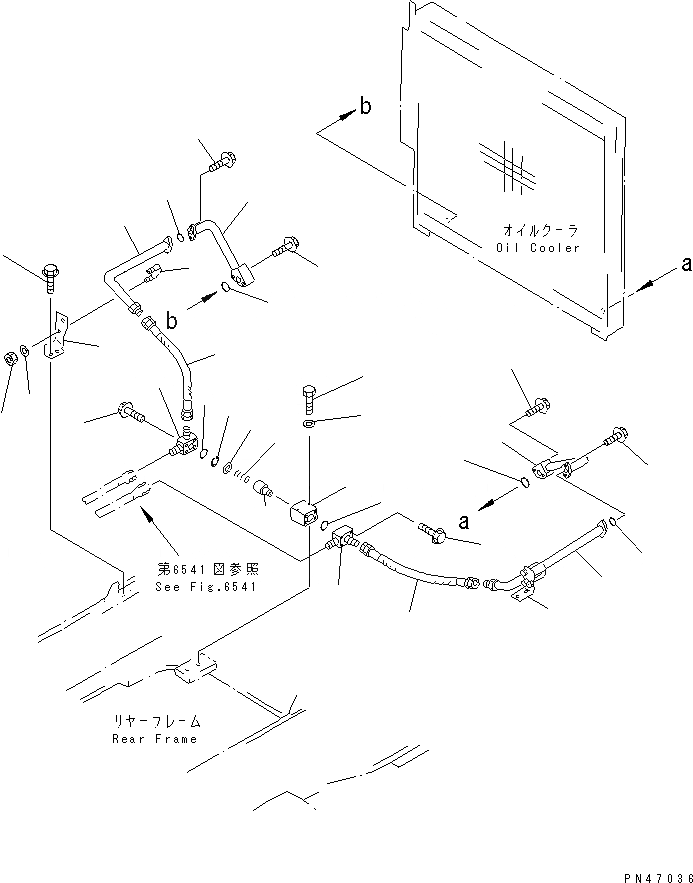 b

オイルクーラ
Oil Cooler

a

b

a

第6541図参照
See Fig.6541

リヤーフレーム
Rear Frame

PN47036