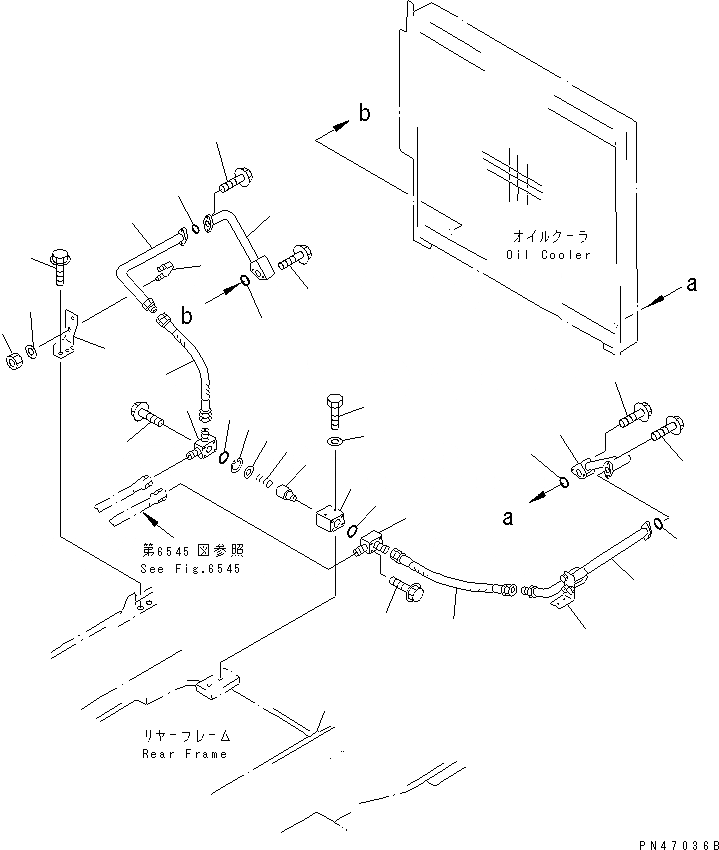 b

オイルクーラ
Oil Cooler

a

b

a

第6545図参照
See Fig.6545

リヤーフレーム
Rear Frame

PN47036B