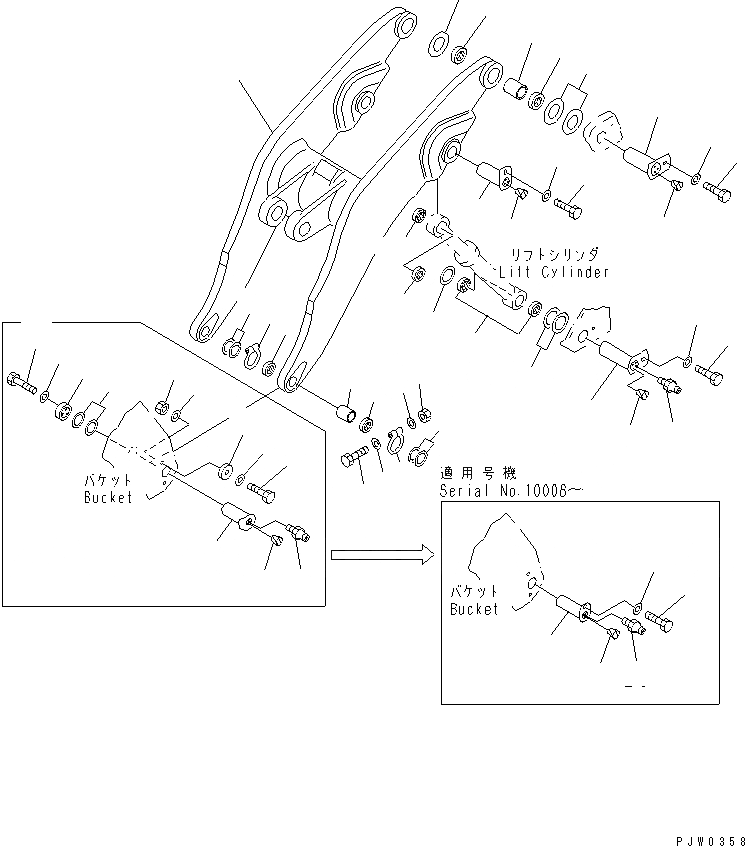 リフトシリンダ
Lift Cylinder

バケット
Bucket

適用号機
Serial No.10006~

バケット
Bucket

PJW0358