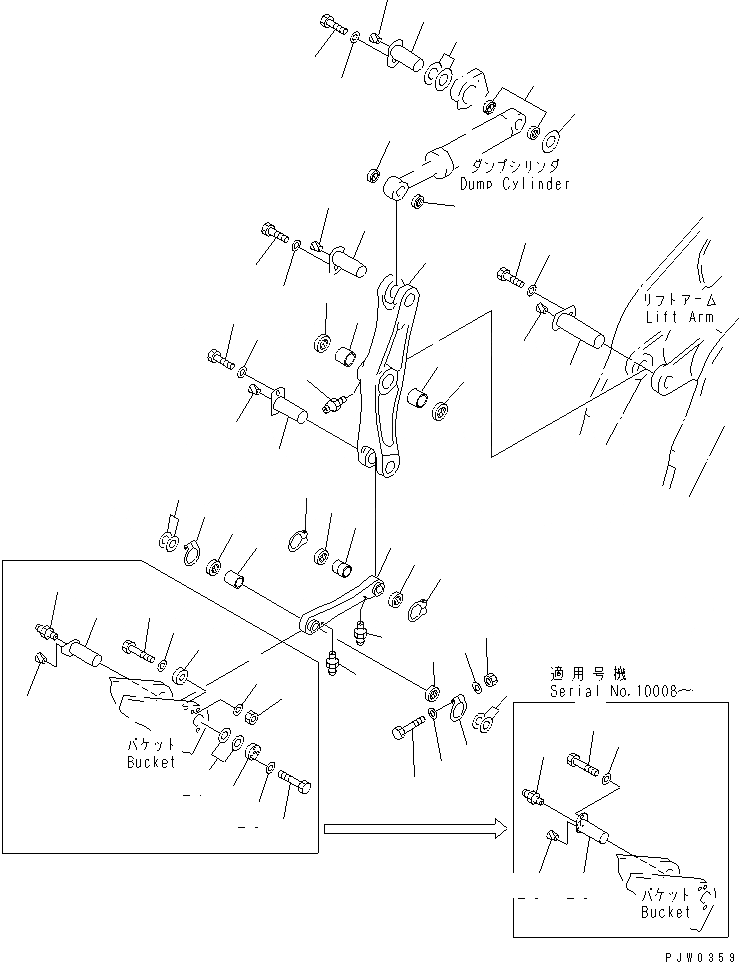 ダンプシリンダ
Dump Cylinder

リフトアーム
Lift Arm

バケット
Bucket

適用号機
Serial No.10008～

バケット
Bucket

PJW0359