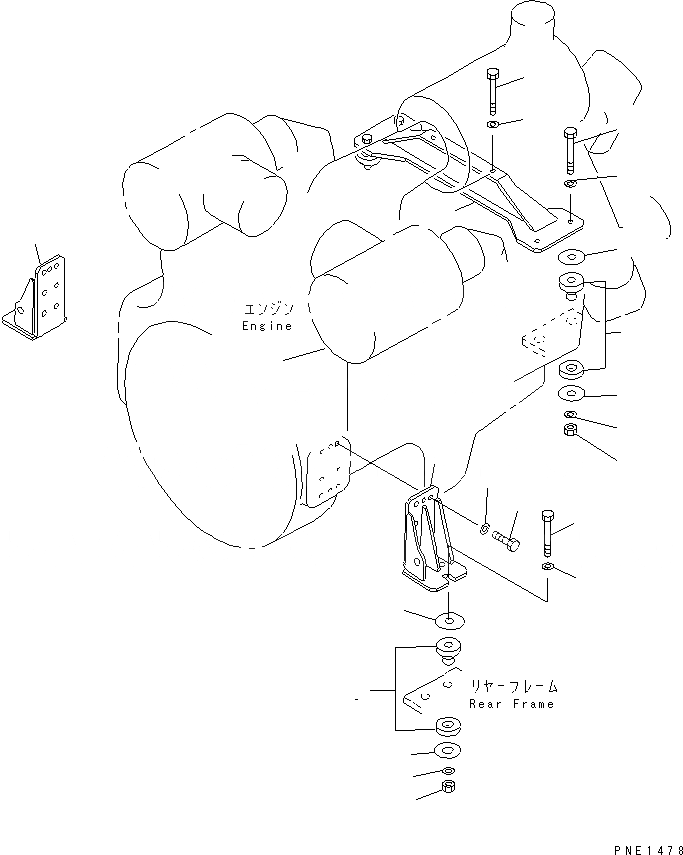 エンジン
Engine

リヤーフレーム
Rear Frame

PNE1478