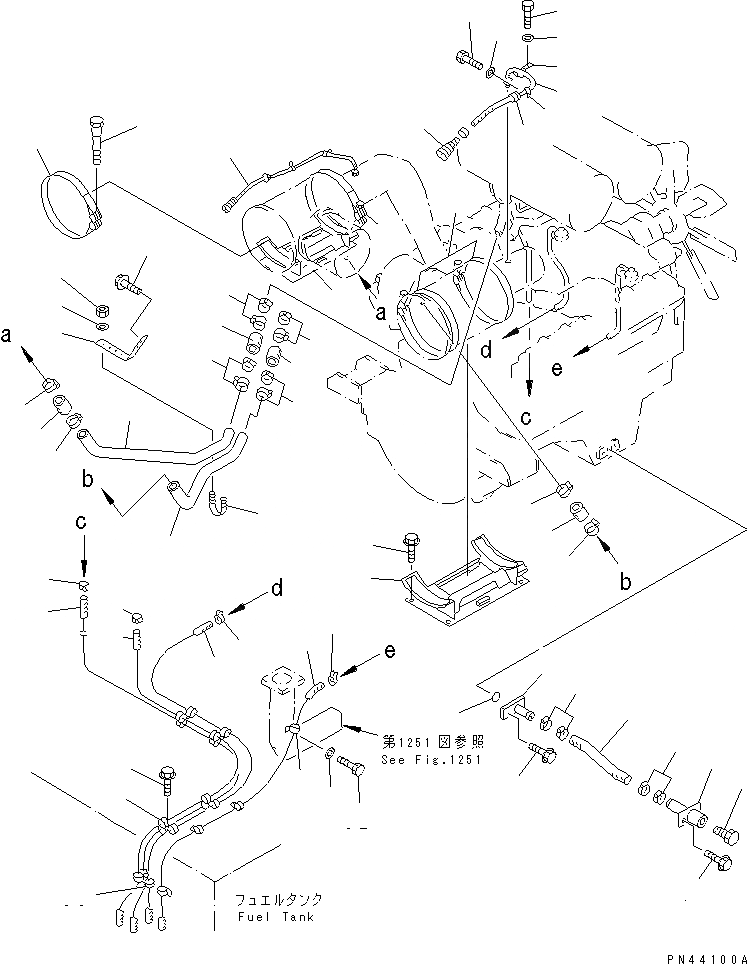 a

a

d

e

c

b

b

c

d

e

第1251図参照
See Fig.1251

フュエルタンク
Fuel Tank

PN44100A