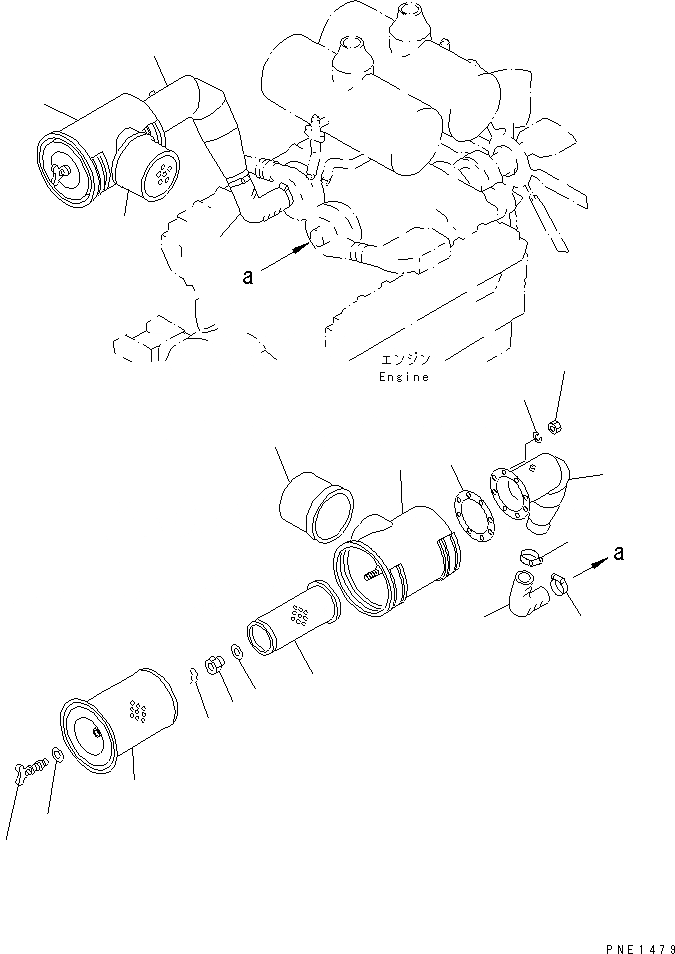 a

エンジン
Engine

a

PNE1479