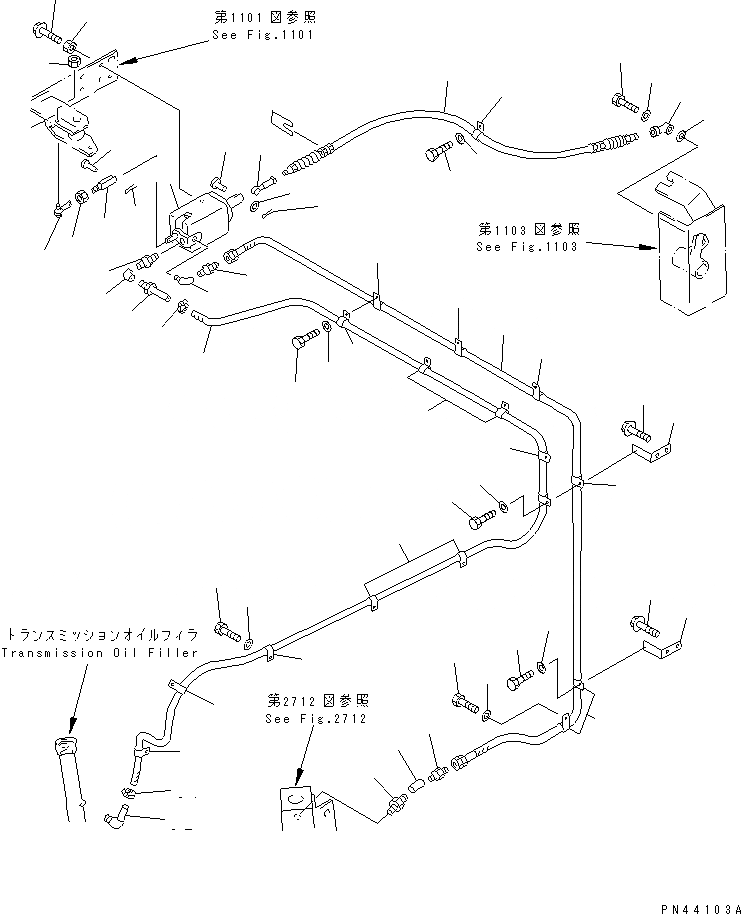 第1101図参照
See Fig.1101

第1103図参照
See Fig.1103

トランスミッションオイルフィラ
Transmission Oil Filler

第2712図参照
See Fig.2712

PN44103A