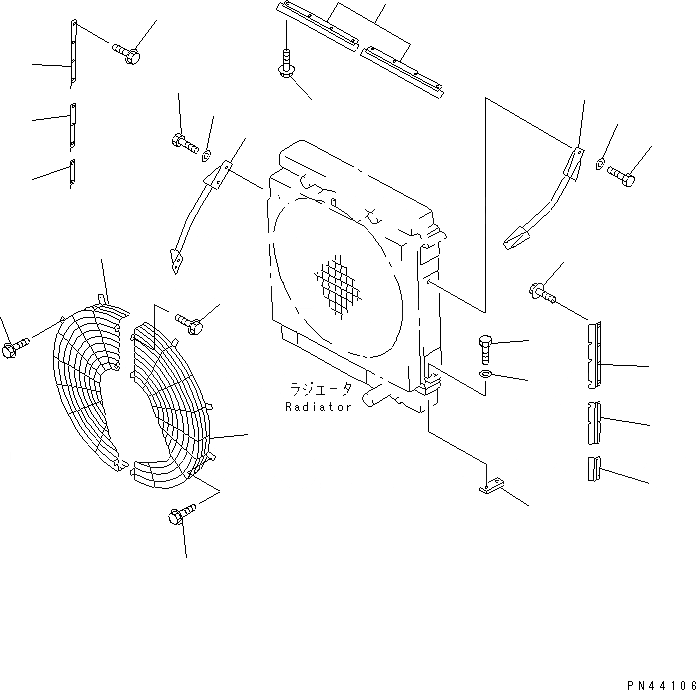 ラジエータ
Radiator

PN44106