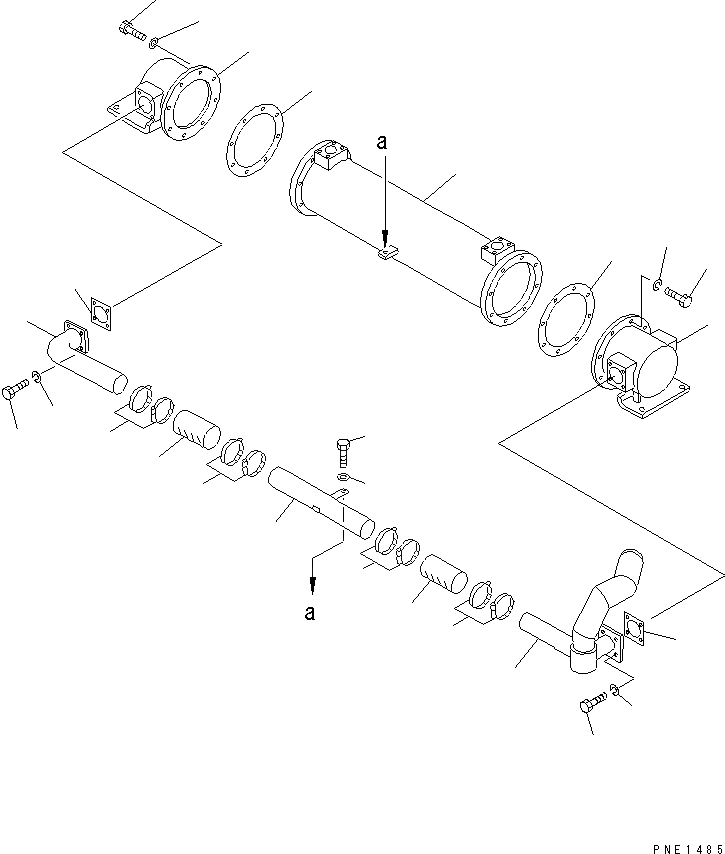 a

a

PNE1485