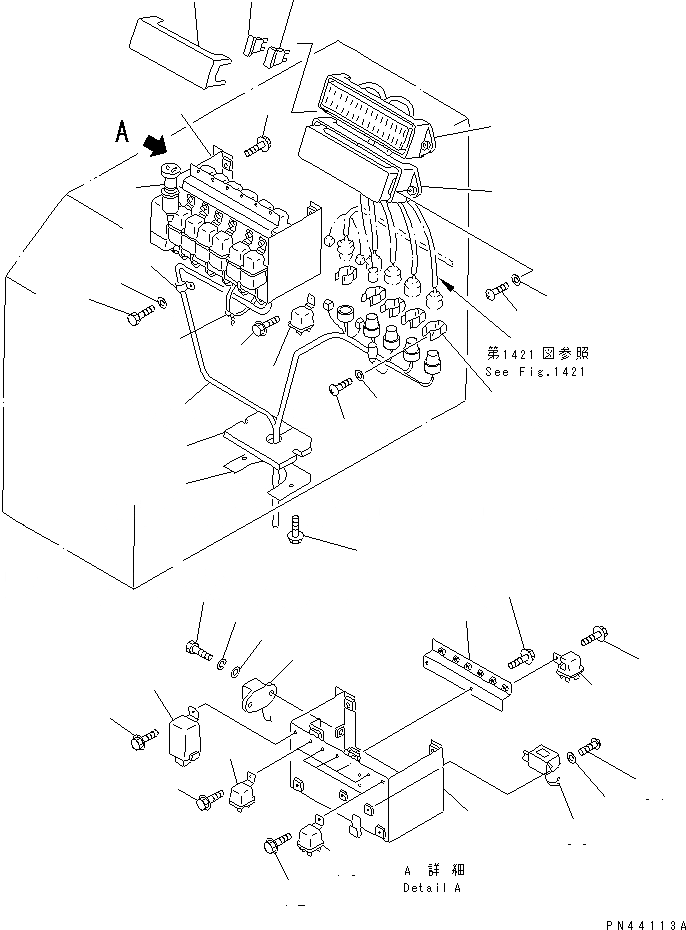 A

第1421図参照
See Fig.1421

A 詳細
Detail A

PN44113A