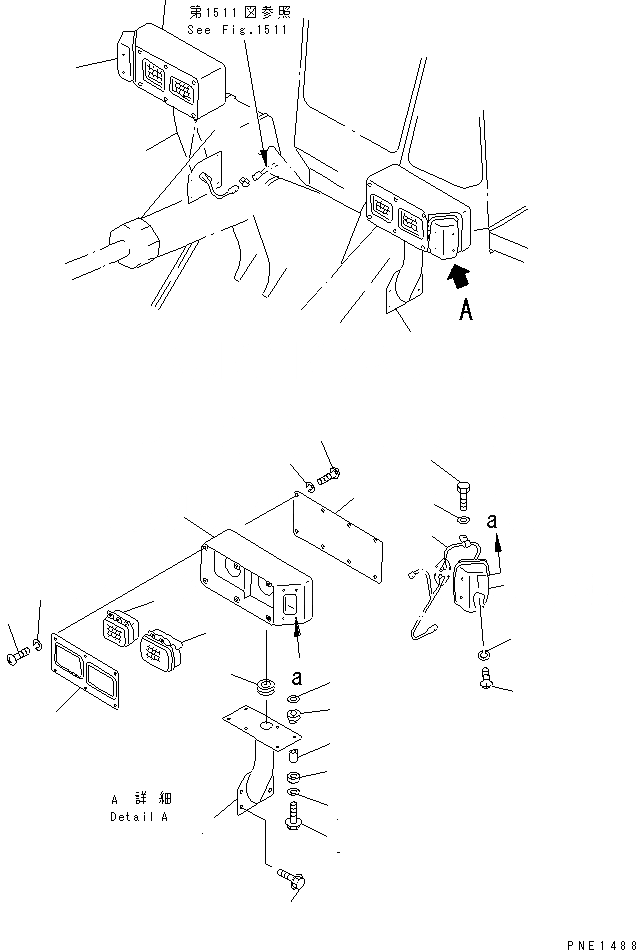 第1511図参照
See Fig.1511

A

a

a

A 詳細
Detail A

PNE1488