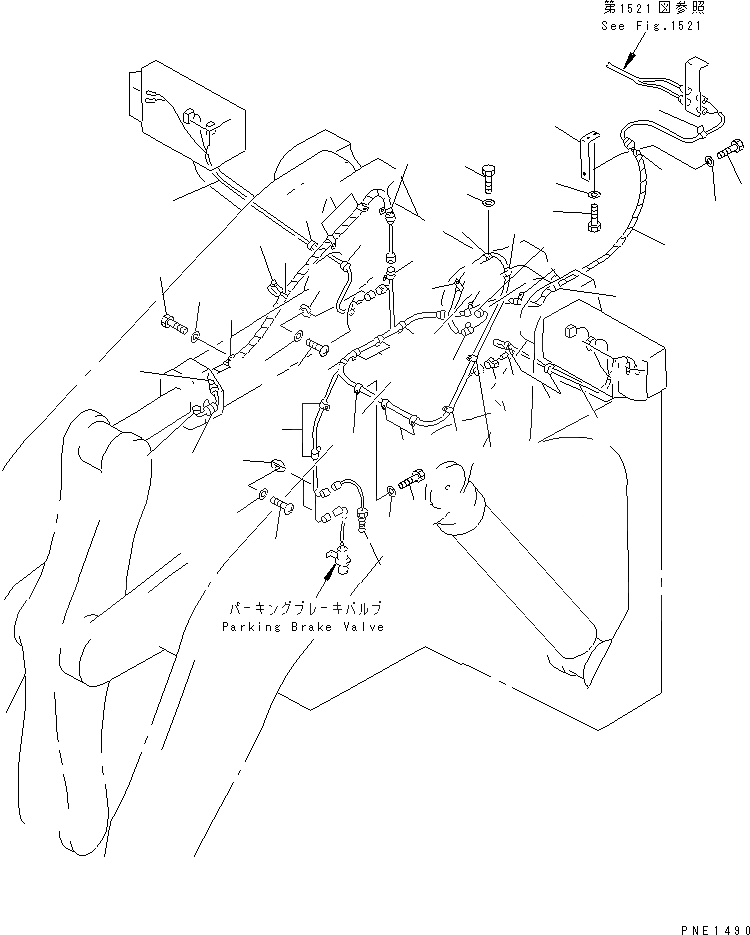 第1521図参照
See Fig.1521

パーキングブレーキバルブ
Parking Brake Valve

PNE1490