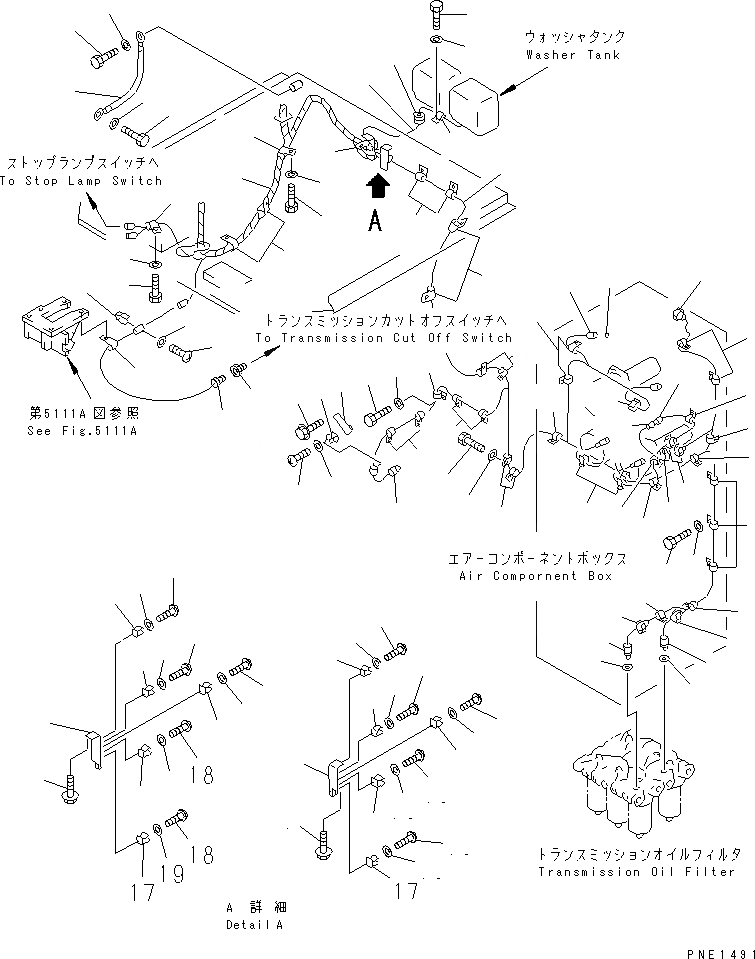 ウォッシャタンク
Washer Tank

ストップランプスイッチへ
To Stop Lamp Switch

A

トランスミッションカットオフスイッチへ
To Transmission Cut Off Switch

第5111A図参照
See Fig.5111A

エアーコンポーネントボックス
Air Compornent Box

18

18

17 19

17

A 詳細
Detail A

トランスミッションオイルフィルタ
Transmission Oil Filter

PNE1491