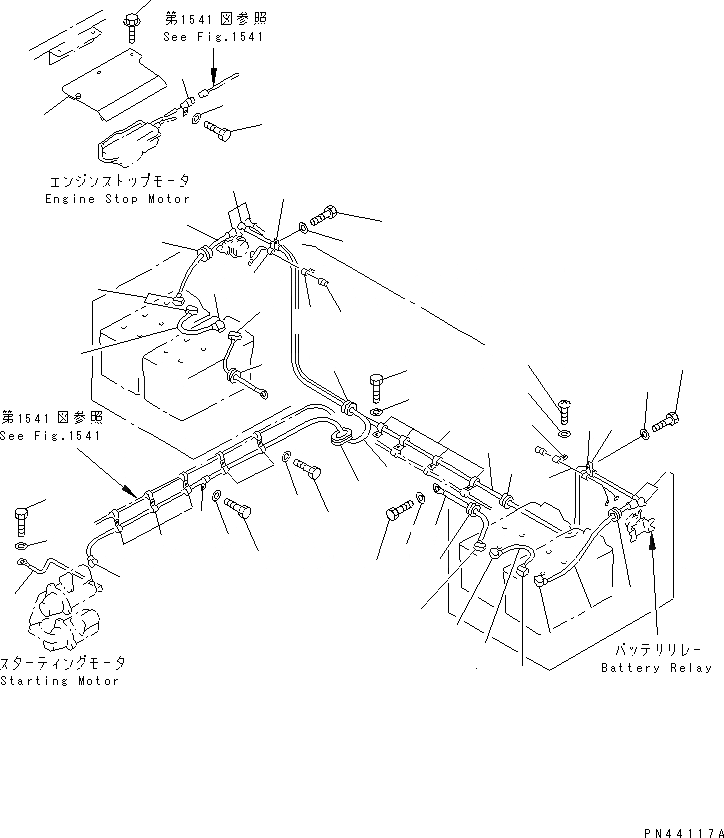 第1541図参照
See Fig.1541

エンジンストップモータ
Engine Stop Motor

第1541図参照
See Fig.1541

スターティングモータ
Starting Motor

バッテリリレー
Battery Relay

PN44117A