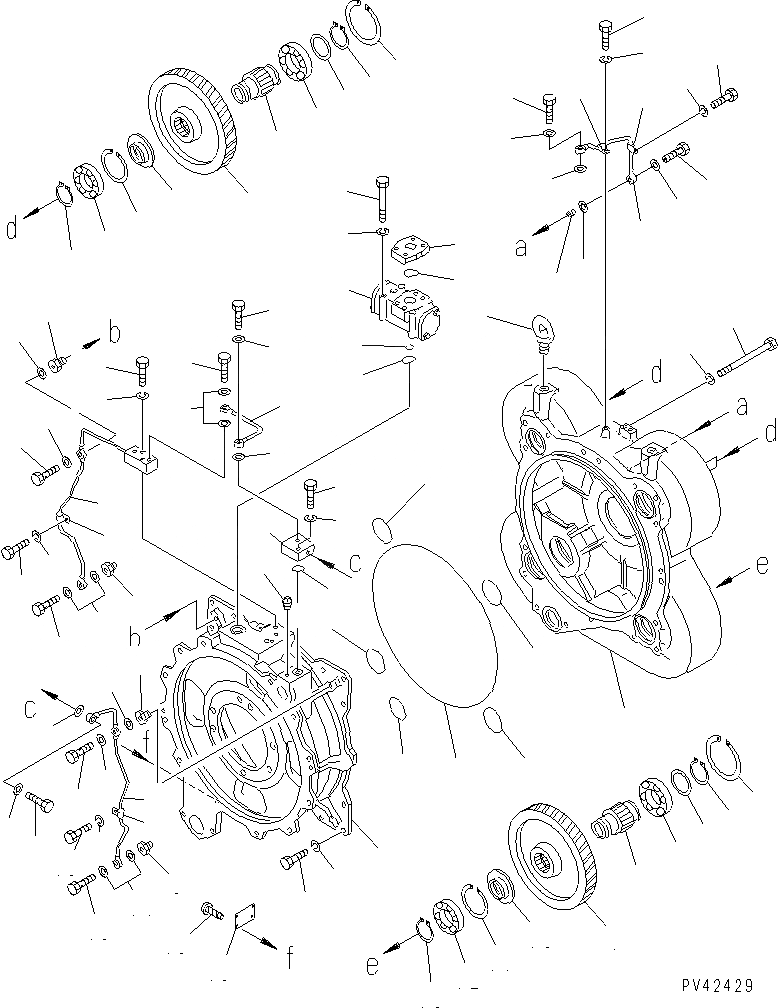 d
b
a
d
a
d
c
e
h
c
f
f
e
PV42429