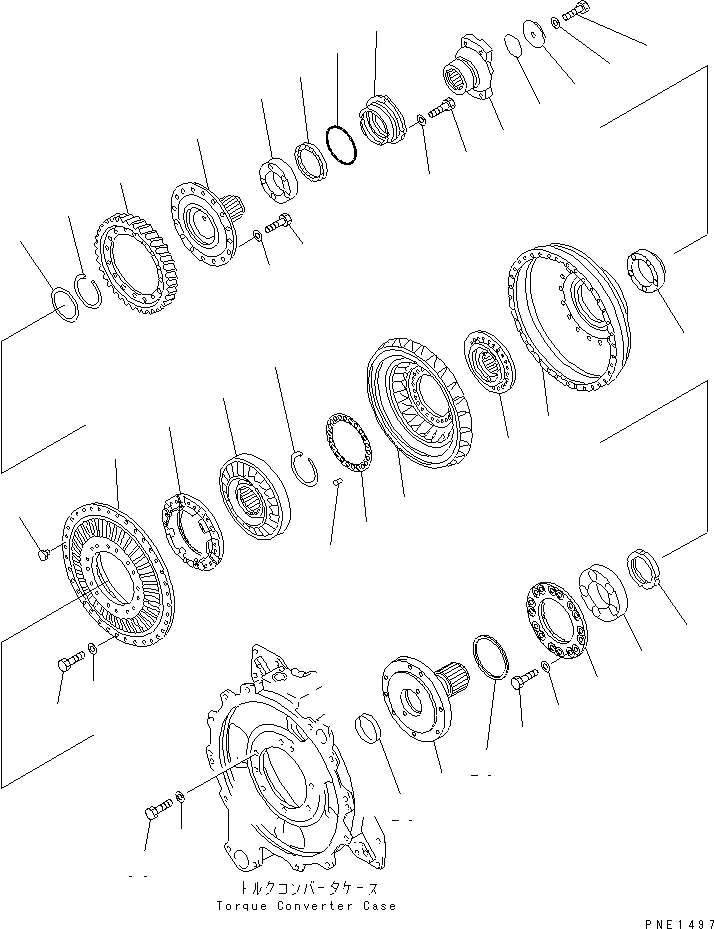 トルクコンバータケース
Torque Converter Case

PNE1497