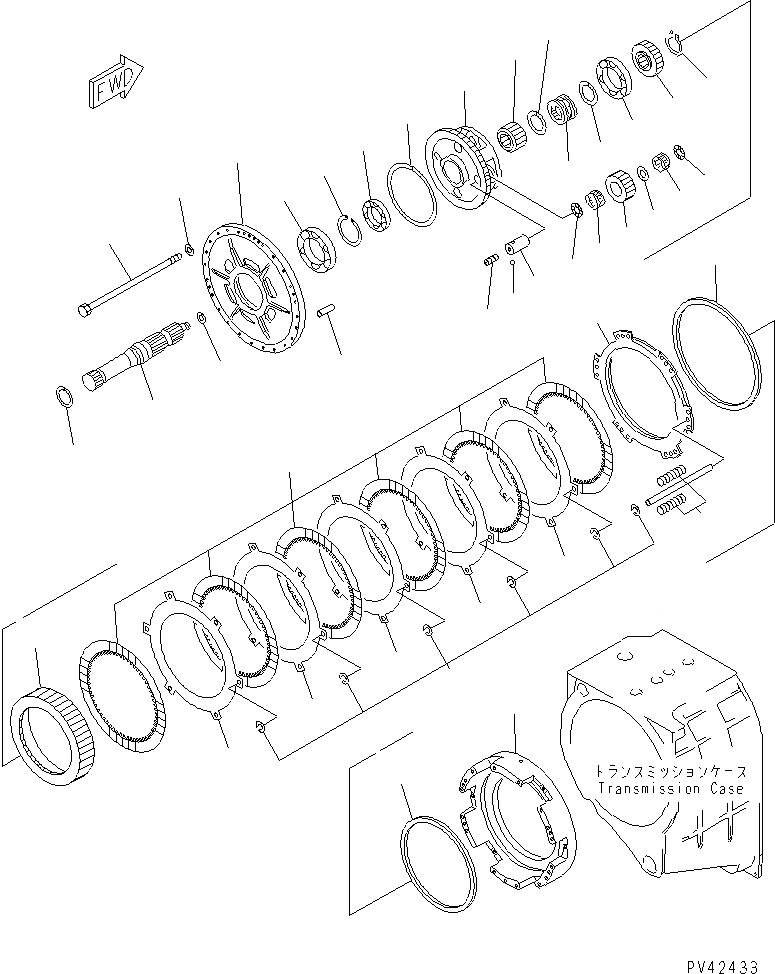 FWD

トランスミッションケース
Transmission Case

PV42433