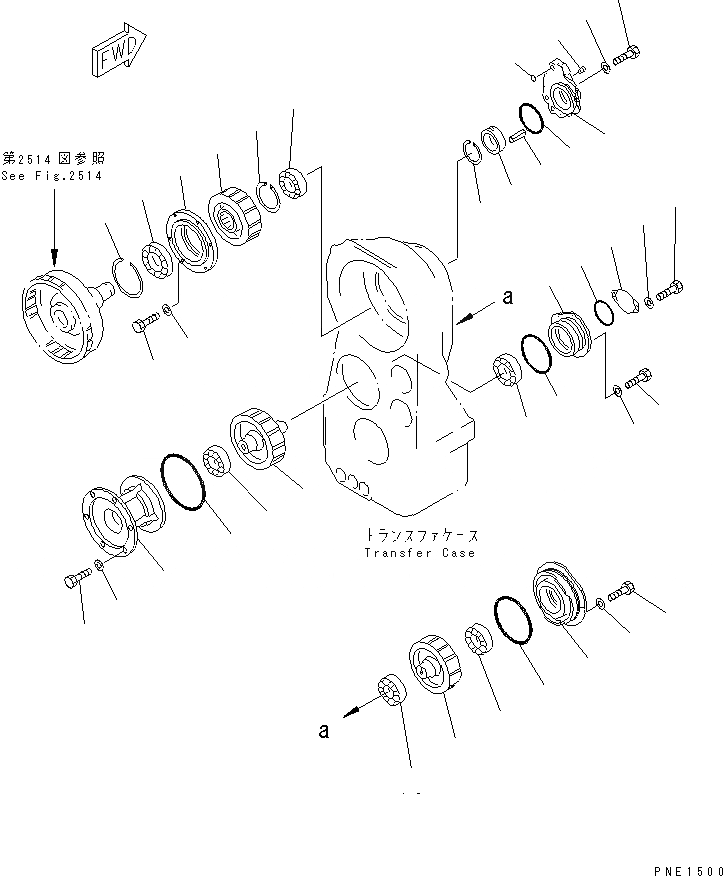 FWD

第2514図参照
See Fig.2514

a

トランスファケース
Transfer Case

a

PNE1500