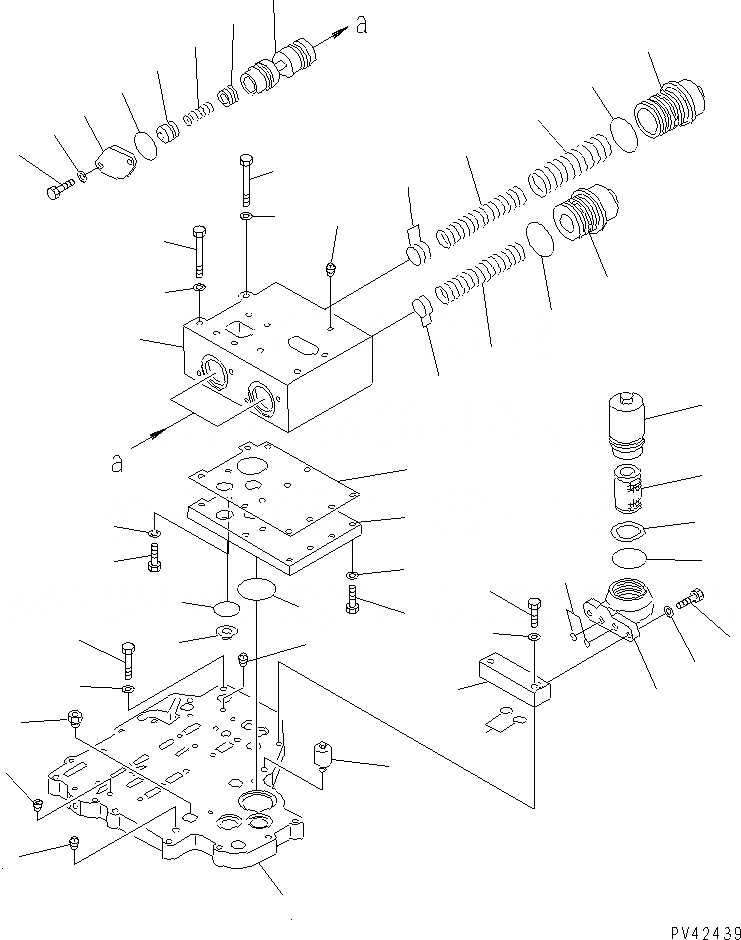 a

a

PV42439