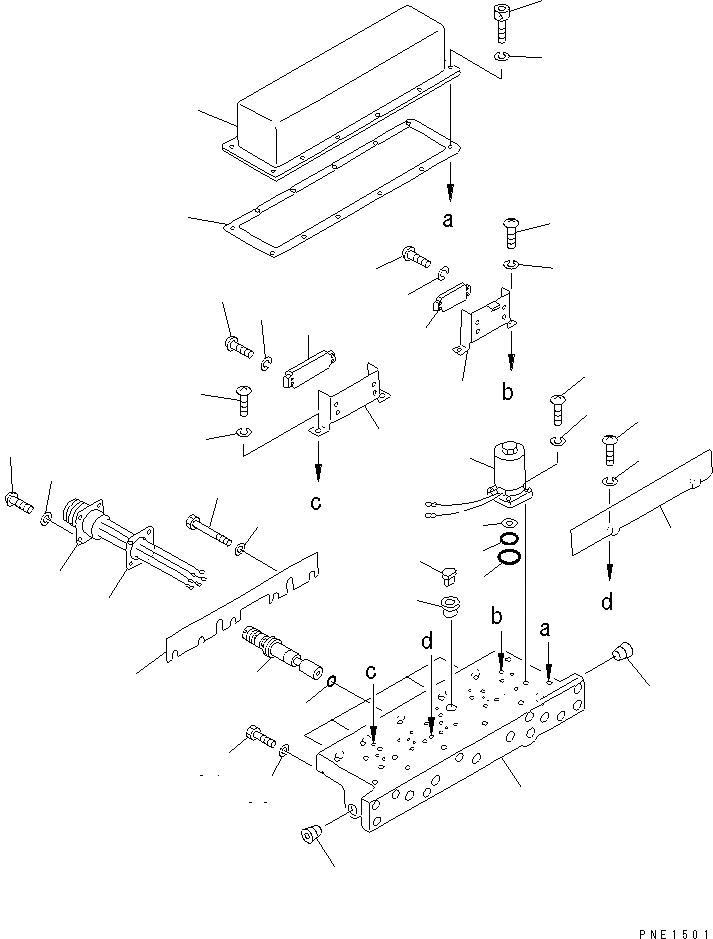 a

b

c

d

b

a

d

c

PNE1501