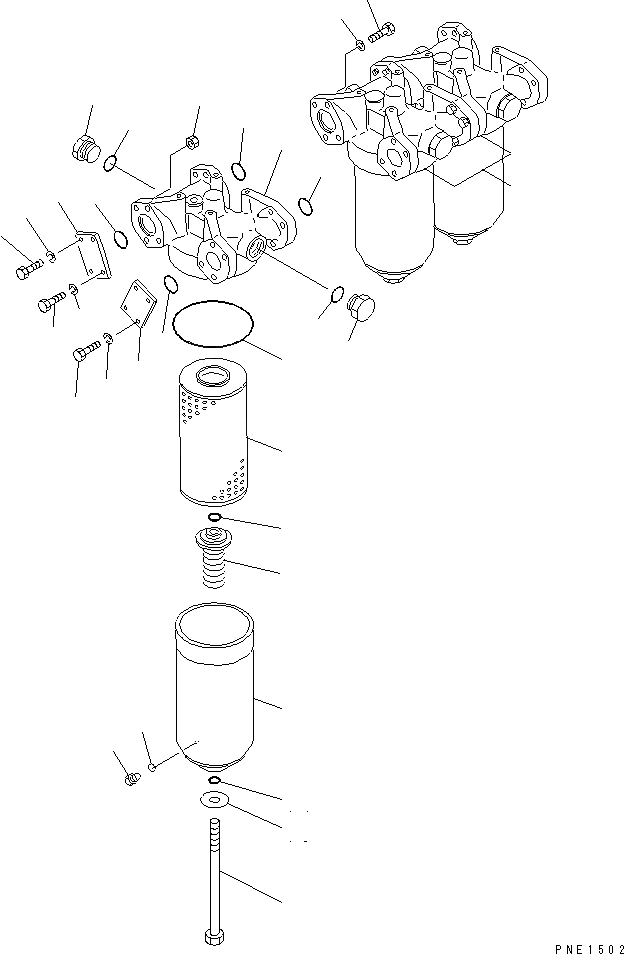 PNE1502