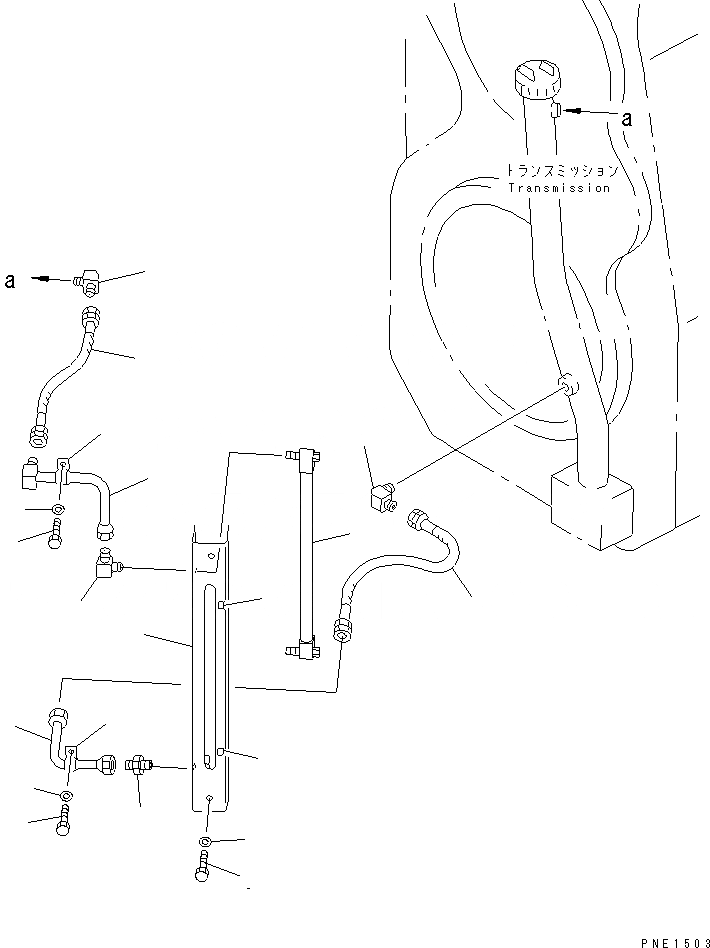 a

トランスミッション
Transmission

a

PNE1503