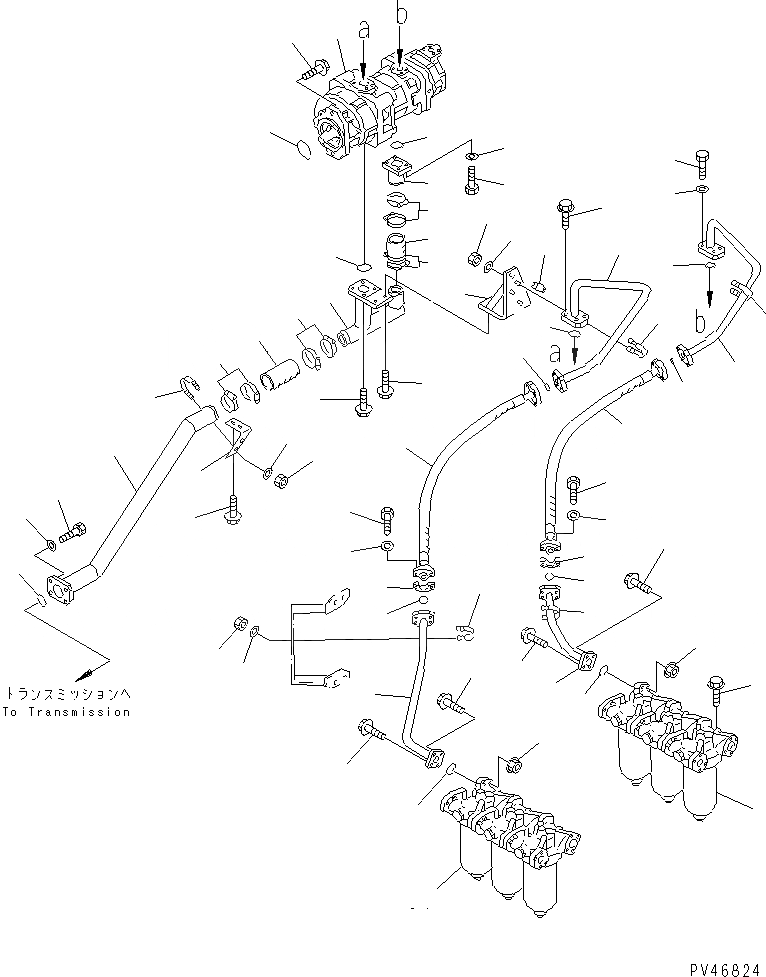 a
b
a
b
トランスミッションへ
To Transmission
PV46824