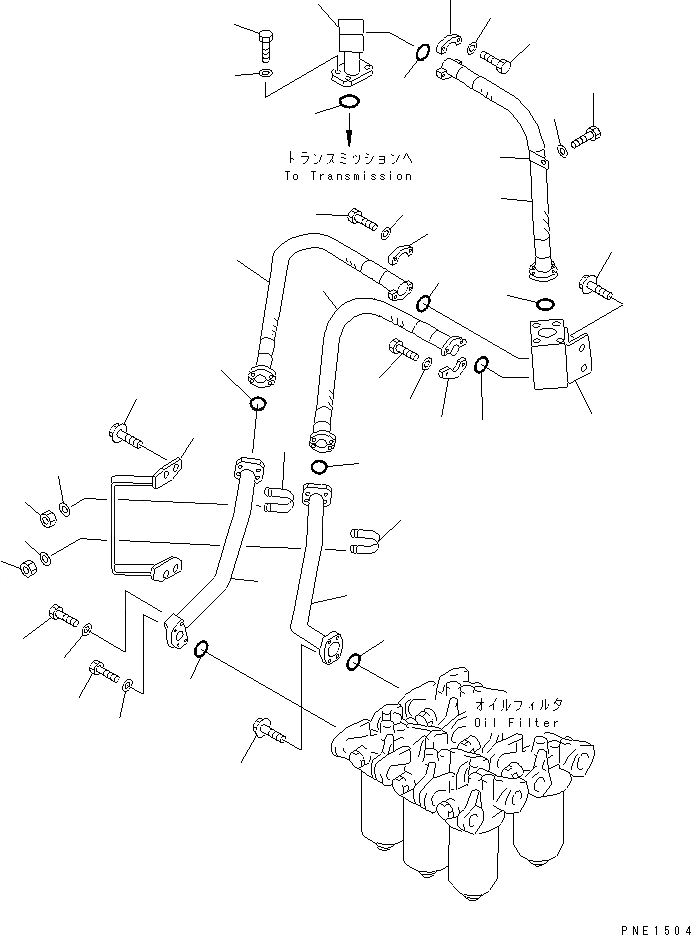 トランスミッションへ
To Transmission

オイルフィルタ
Oil Filter

PNE1504