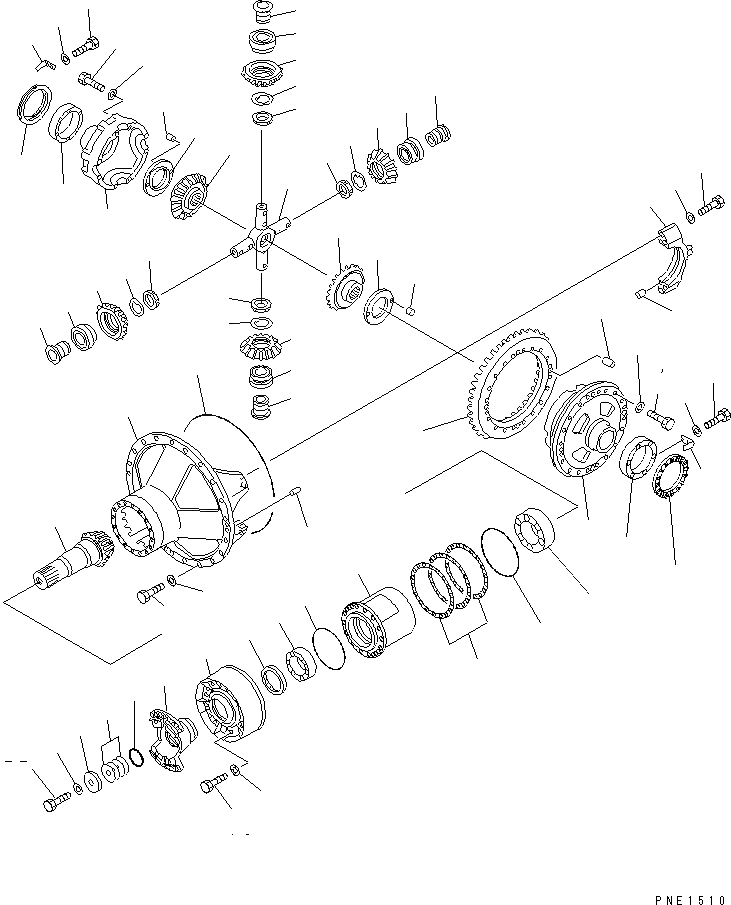 PNE1510