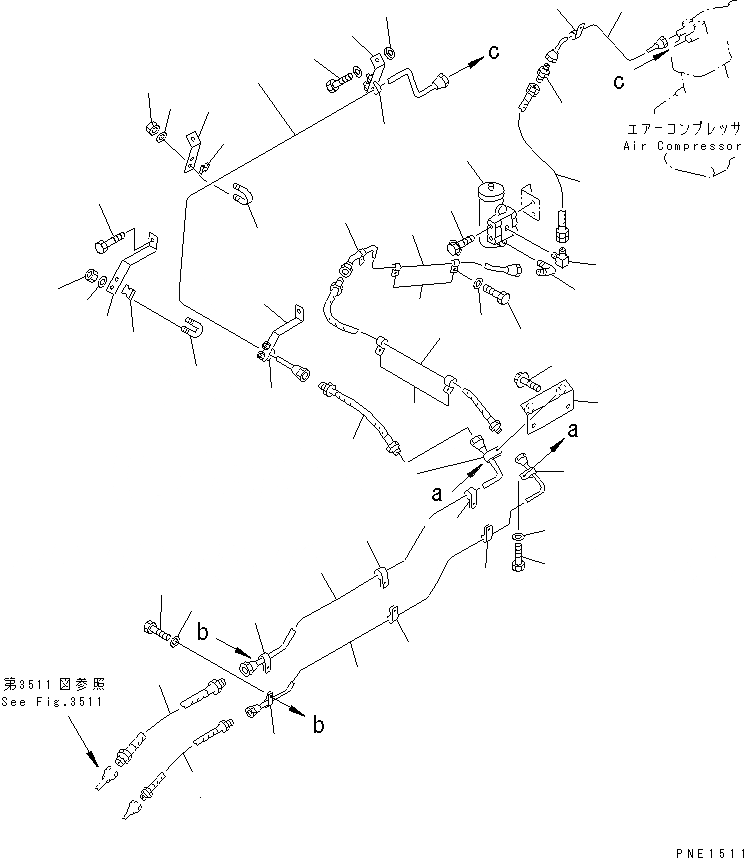 c
c
エアーコンプレッサ
Air Compressor
a
a
b
b
第3511図参照
See Fig.3511
PNE1511