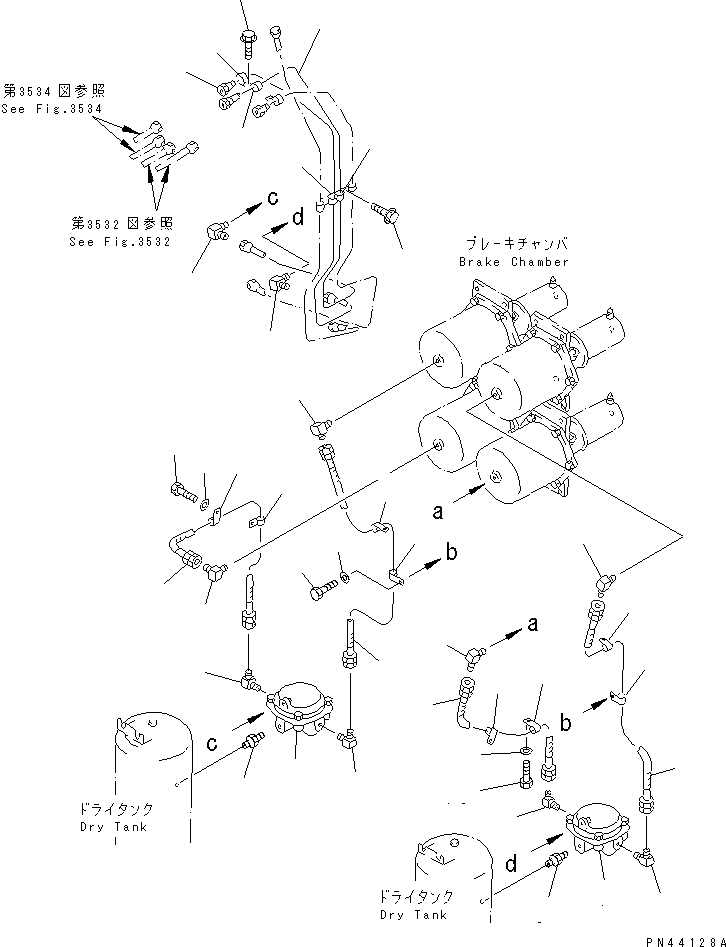 第3534図参照
See Fig.3534

第3532図参照
See Fig.3532

c

d

ブレーキチャンバ
Brake Chamber

a

b

a

b

c

ドライタンク
Dry Tank

d

ドライタンク
Dry Tank

PN44128A