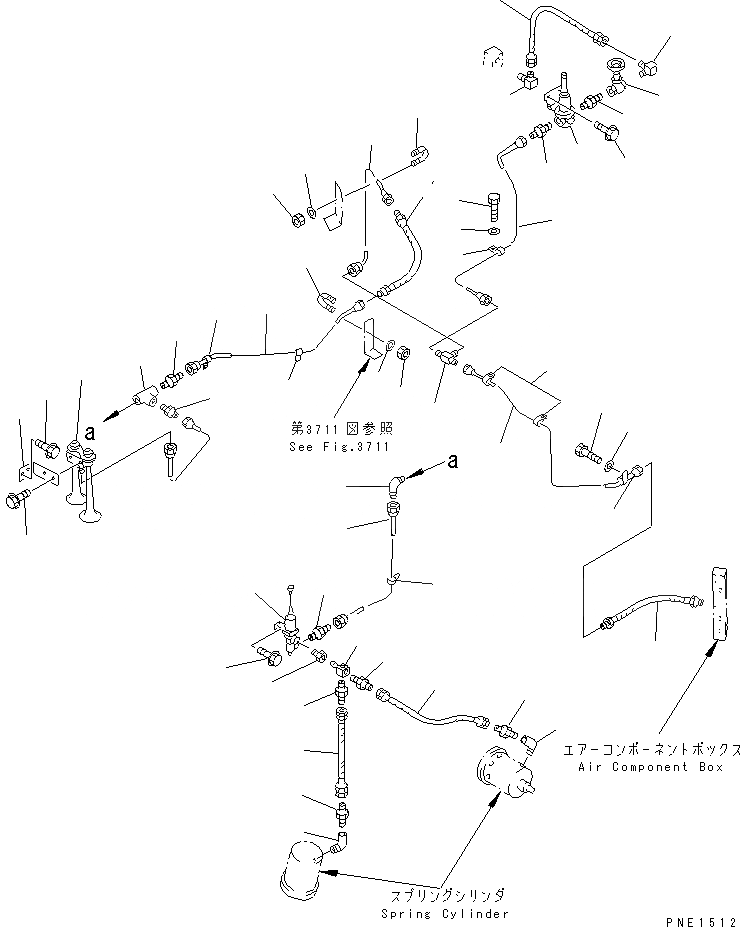 a

第3711図参照
See Fig.3711

a

エアーコンポーネントボックス
Air Component Box

スプリングシリンダ
Spring Cylinder

PNE1512