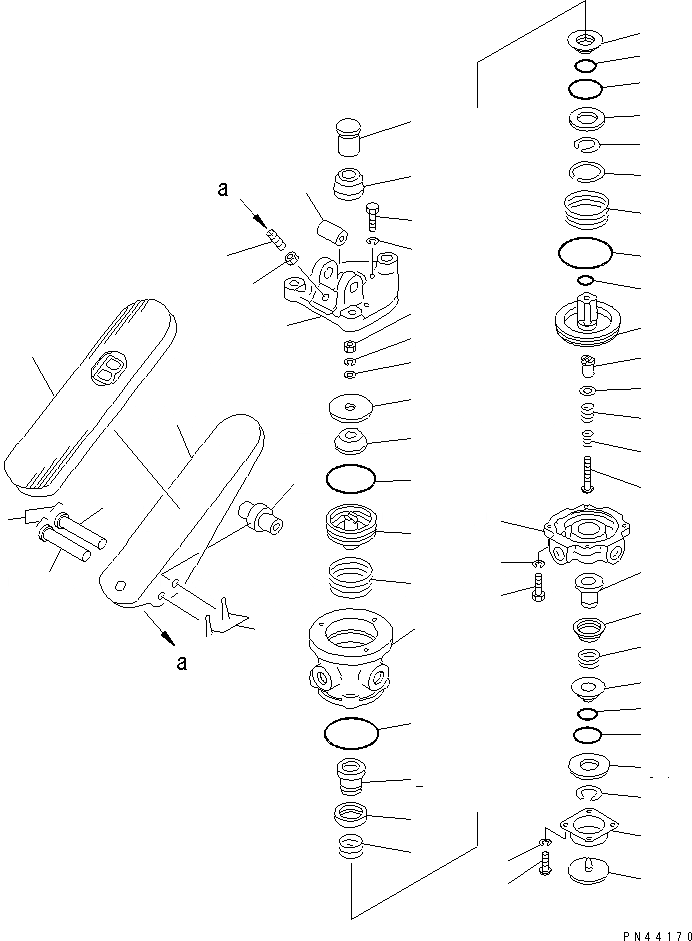 a

a

PN44170