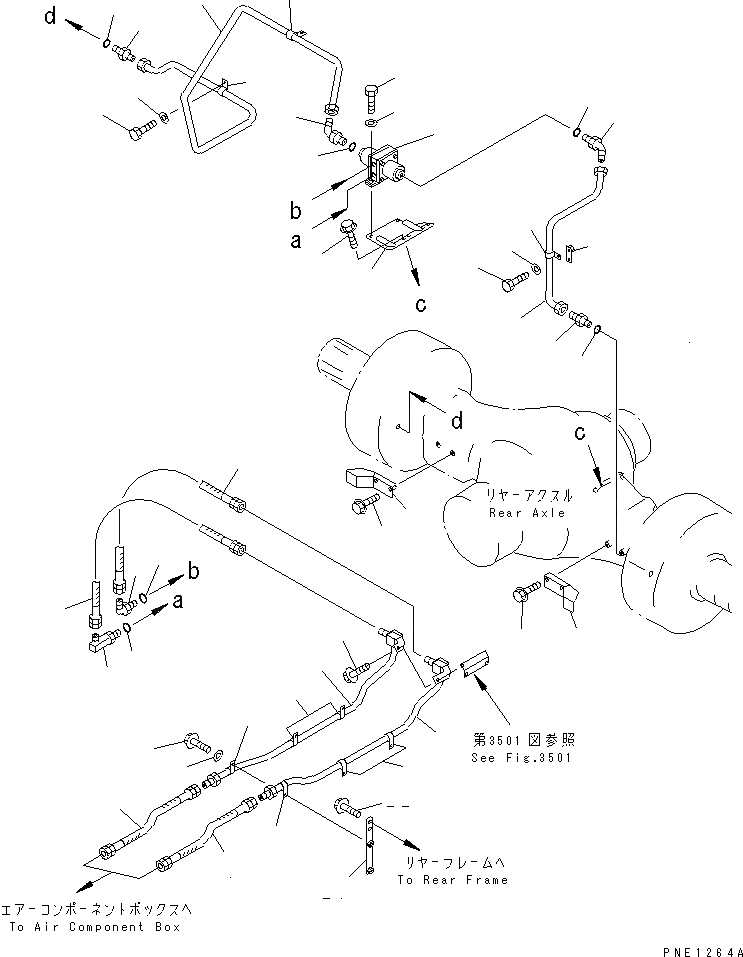 d

b

a

c

d

c

リヤーアクスル
Rear Axle

b

a

第3501図参照
See Fig.3501

リヤーフレームへ
To Rear Frame

エアーコンポーネントボックスへ
To Air Component Box

PNE1264A