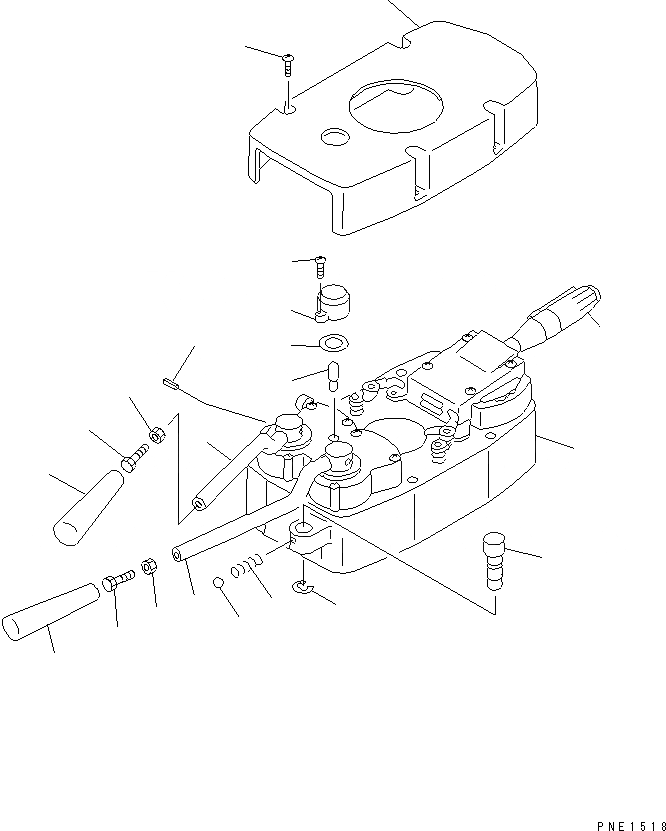 PNE1518