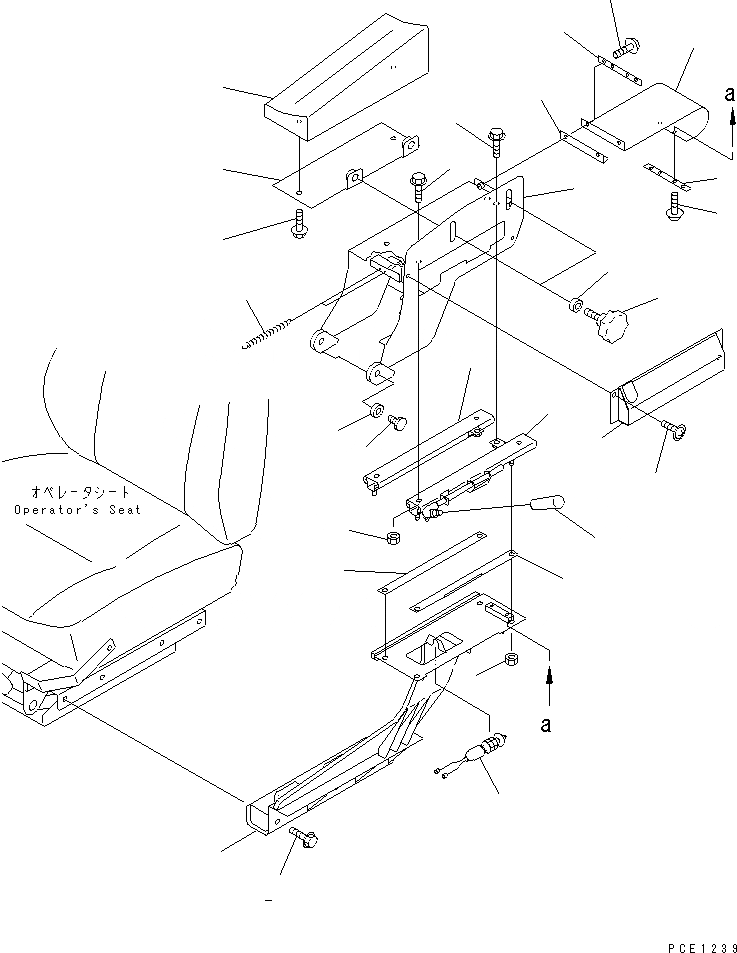 a

オペレータシート
Operator's Seat

a

PCE1239