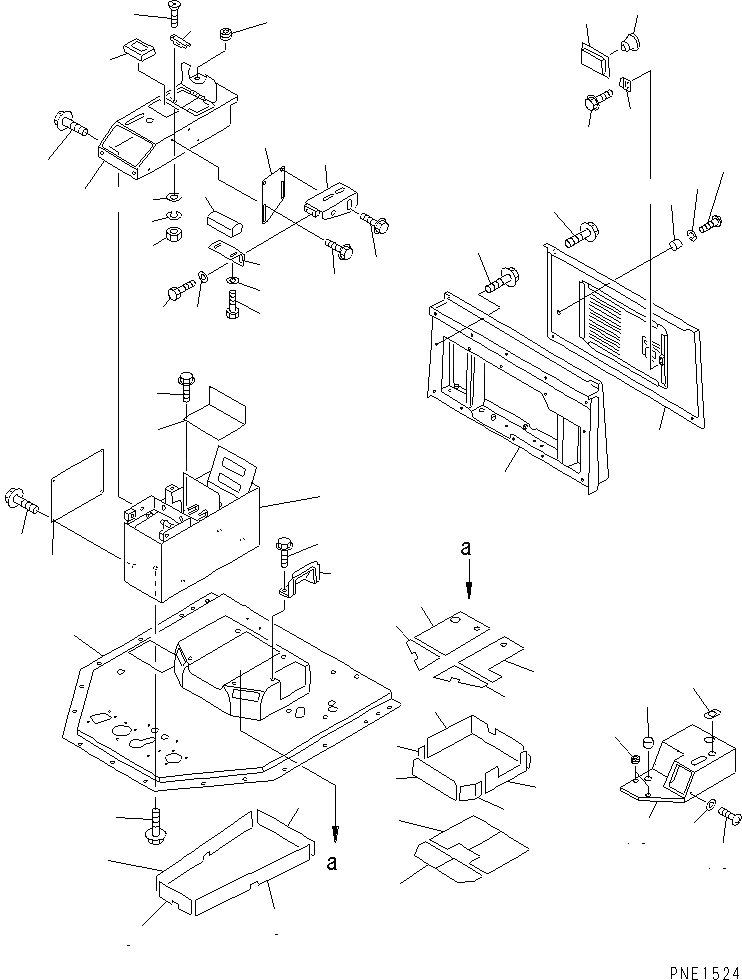 a

a

PNE1524