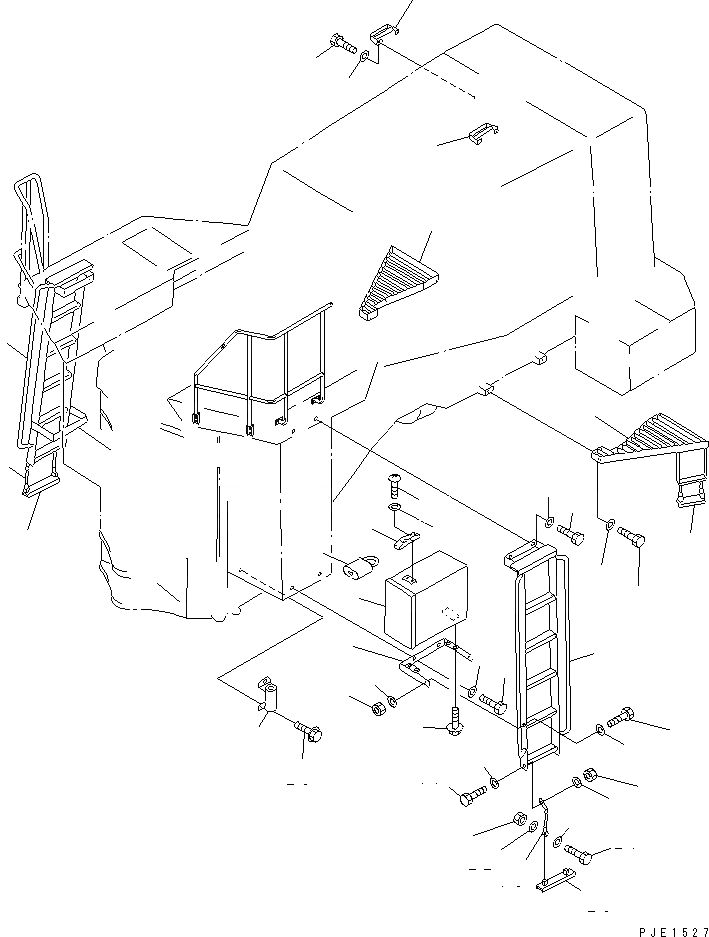 PJE1527