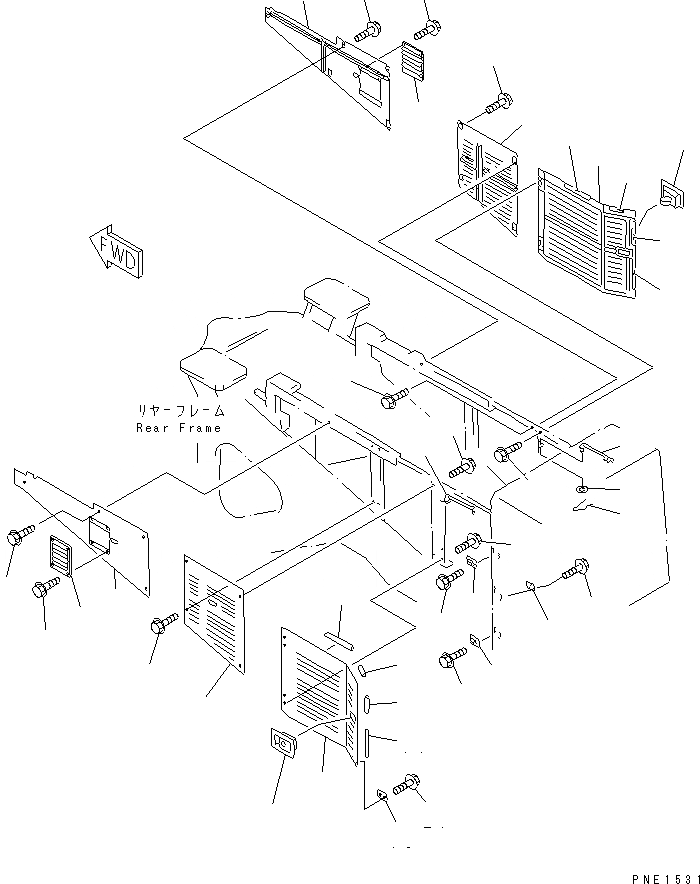 FWD

リヤーフレーム
Rear Frame

PNE1531