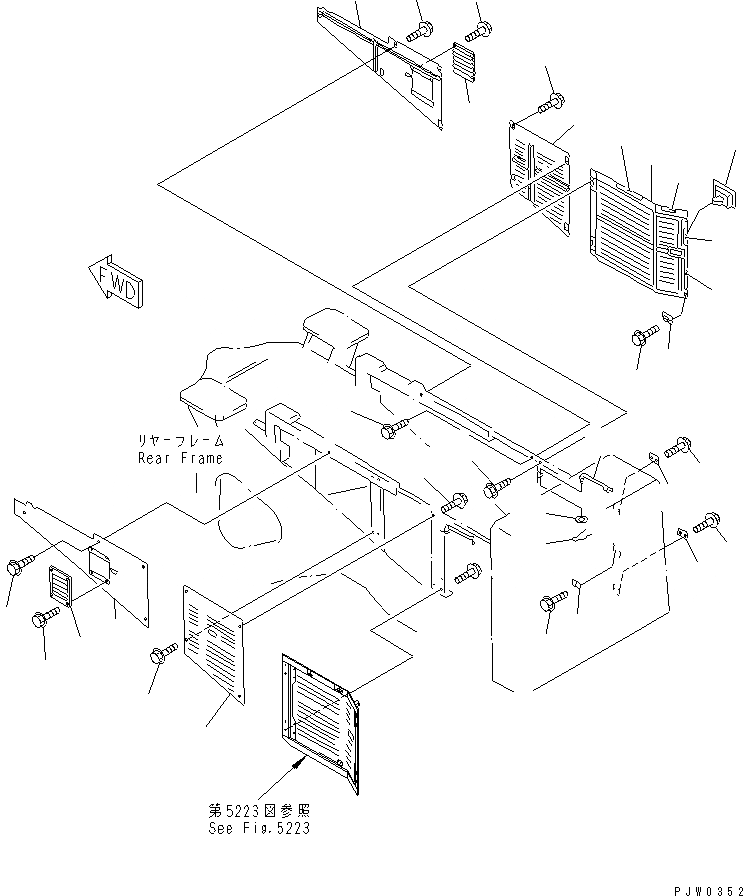 FWD

リヤーフレーム
Rear Frame

第5223図参照
See Fig.5223

PJW0352