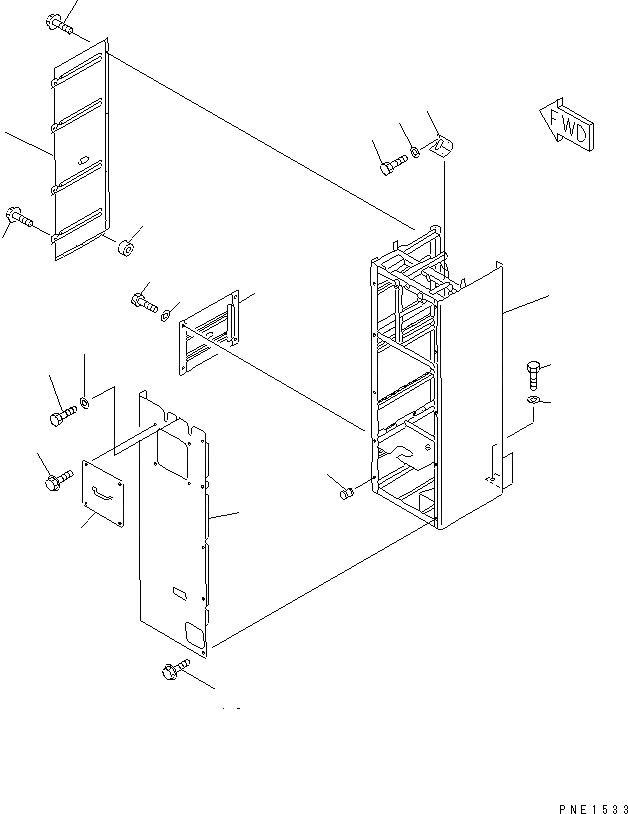 FWD

PNE1533