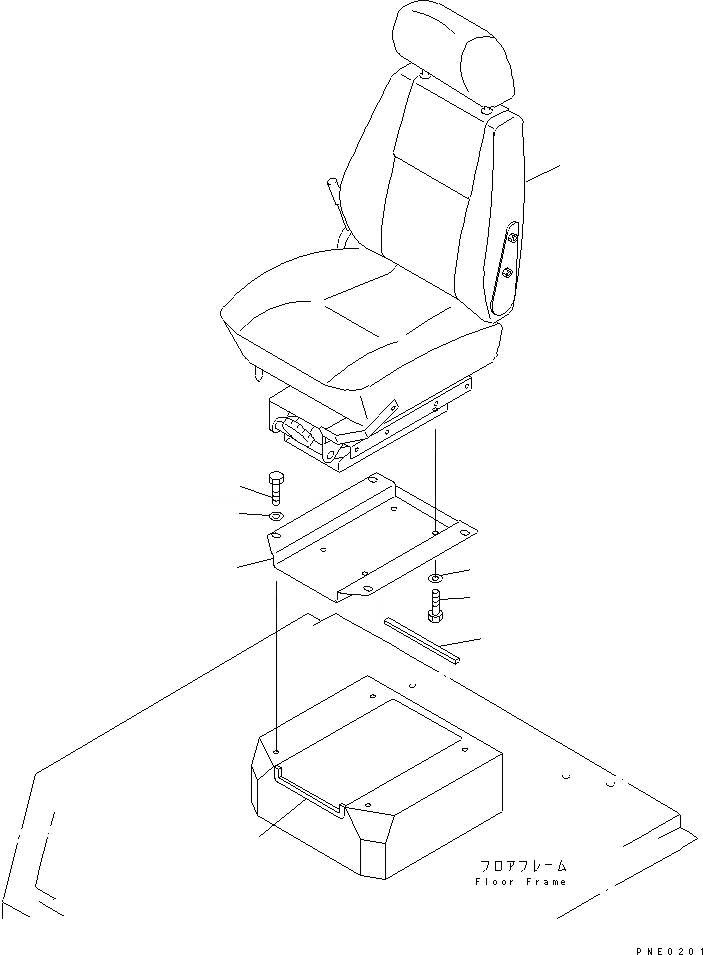 フロアフレーム
Floor Frame

PNE0201