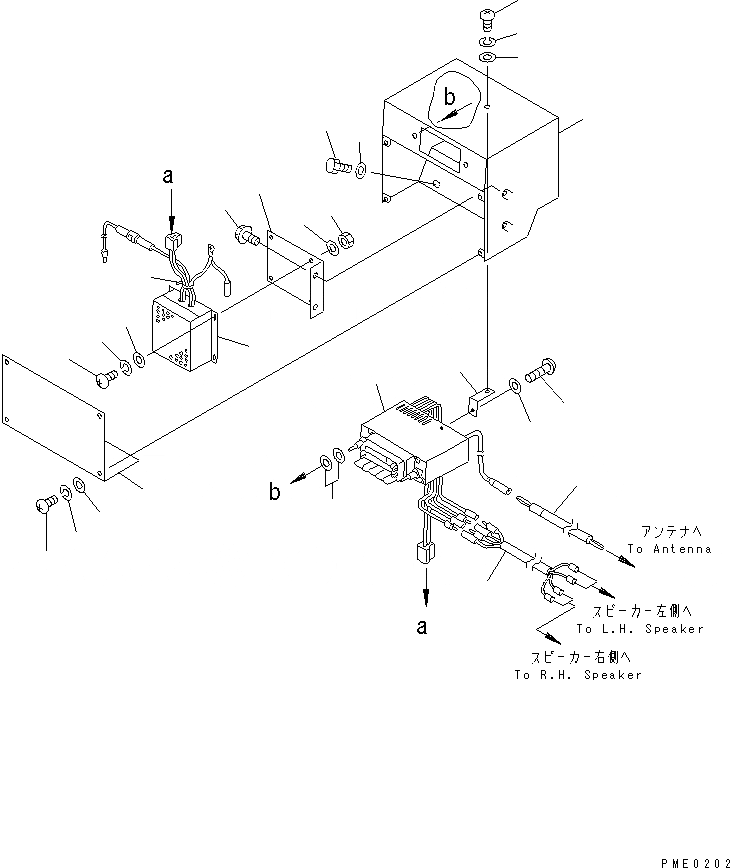 b
a
b
a
アンテナへ
To Antenna
スピーカー左側へ
To L.H. Speaker
スピーカー右側へ
To R.H. Speaker
PME0202